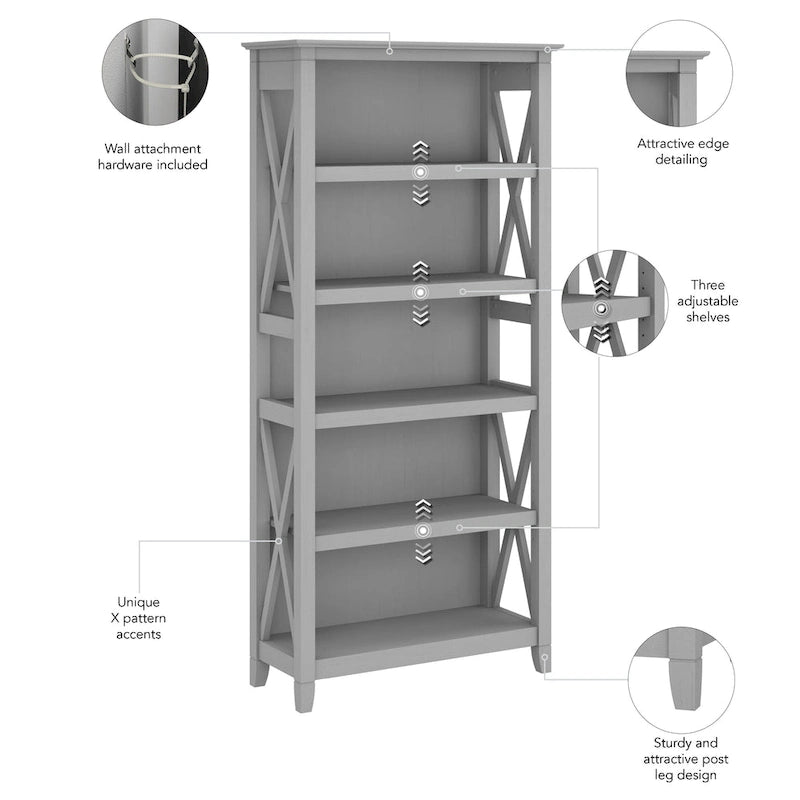 Wall attachment hardware included

Attractive edge detailing

Three adjustable shelves

Unique X pattern accents

Sturdy and attractive post leg design